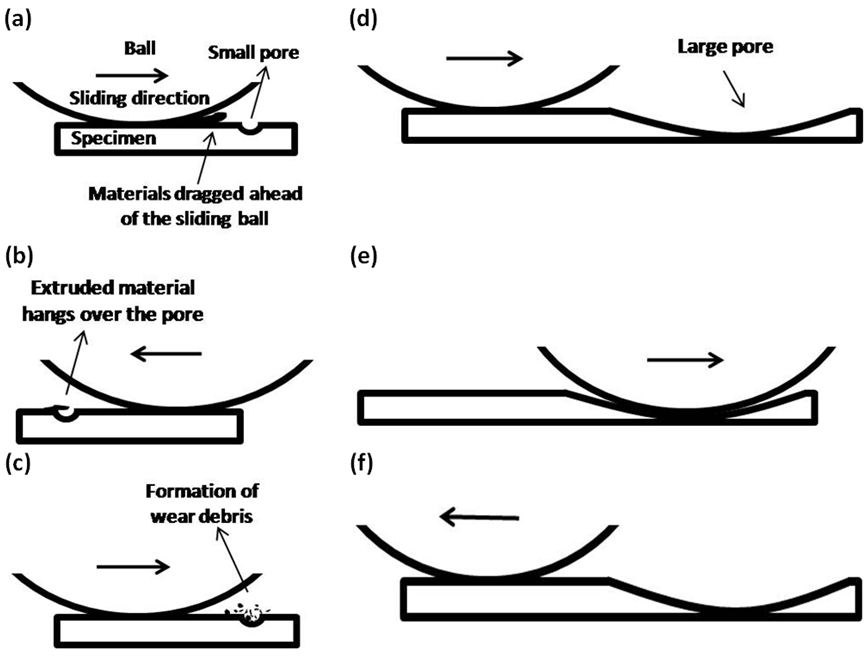 (a)

Ball

Small pore

Sliding direction

Specimen

Materials dragged ahead of the sliding ball

(b)

Extruded material hangs over the pore

(c)

Formation of wear debris

(d)

Large pore

(e)

(f)