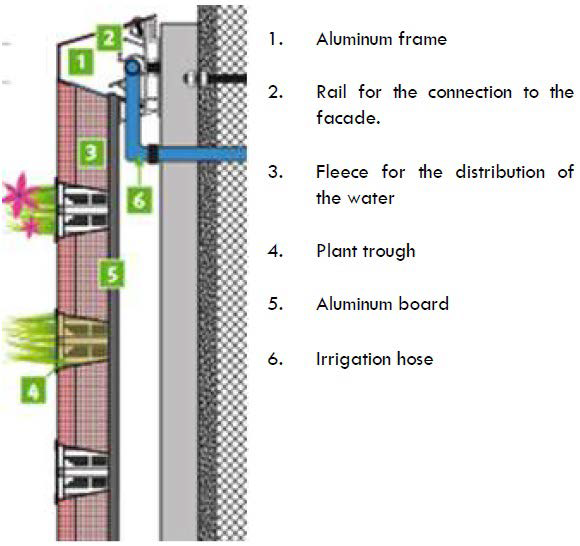 2
1
3
6
5
4

1. Aluminum frame

2. Rail for the connection to the facade.

3. Fleece for the distribution of the water

4. Plant trough

5. Aluminum board

6. Irrigation hose